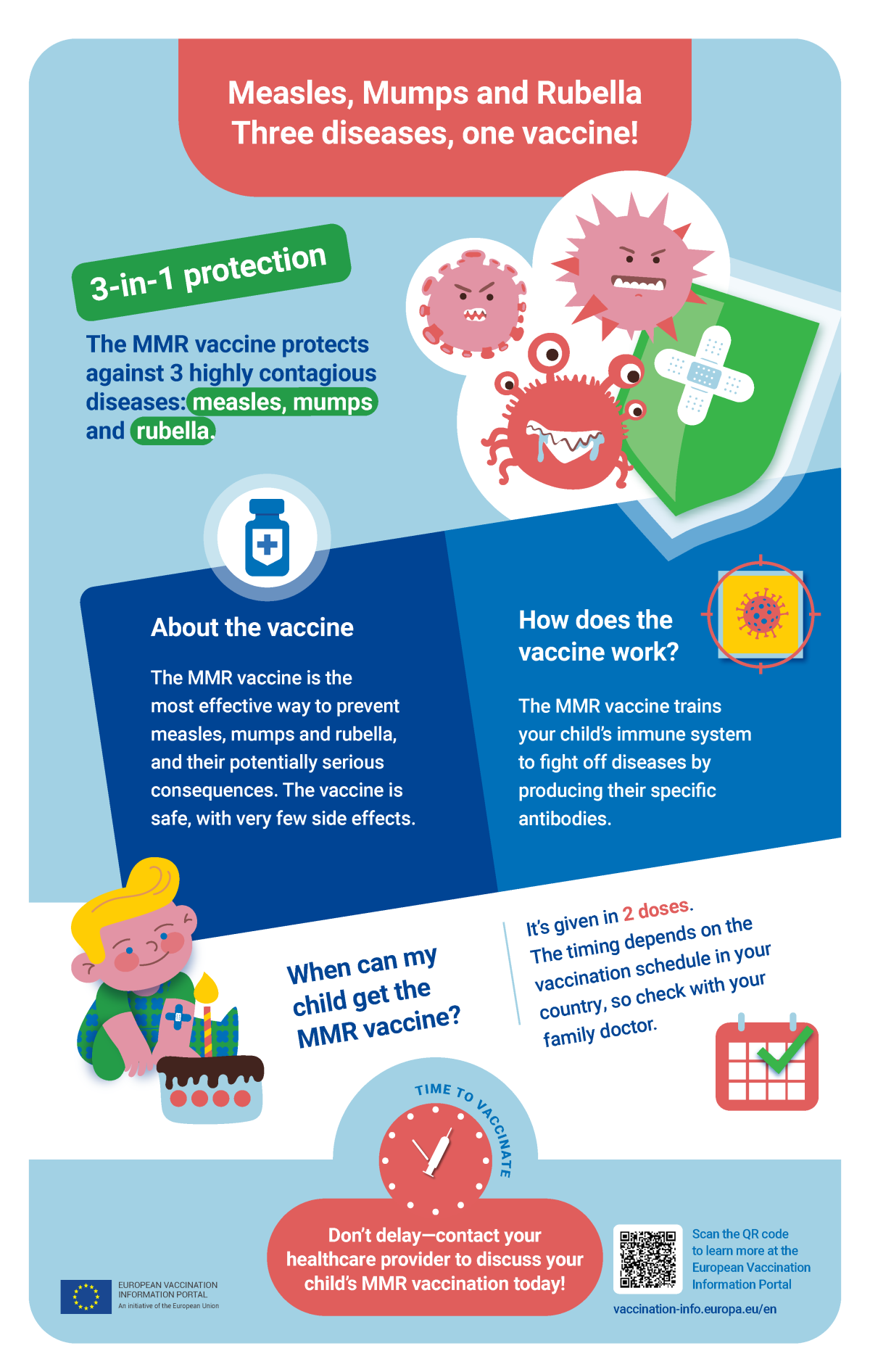 Measles, Mumps and Rubella
Three diseases, one vaccine!

3-in-1 protection

The MMR vaccine protects against 3 highly contagious diseases: measles, mumps and rubella.

About the vaccine

The MMR vaccine is the most effective way to prevent measles, mumps and rubella, and their potentially serious consequences. The vaccine is safe, with very few side effects.

How does the vaccine work?

The MMR vaccine trains your child's immune system to fight off diseases by producing their specific antibodies.

When can my child get the MMR vaccine?

It's given in 2 doses. The timing depends on the vaccination schedule in your country, so check with your family doctor.

TIME TO VACCINATE

Don't delay—contact your healthcare provider to discuss your child's MMR vaccination today!

EUROPEAN VACCINATION
INFORMATION PORTAL
An initiative of the European Union

Scan the QR code to learn more at the European Vaccination Information Portal

vaccination-info.europa.eu/en