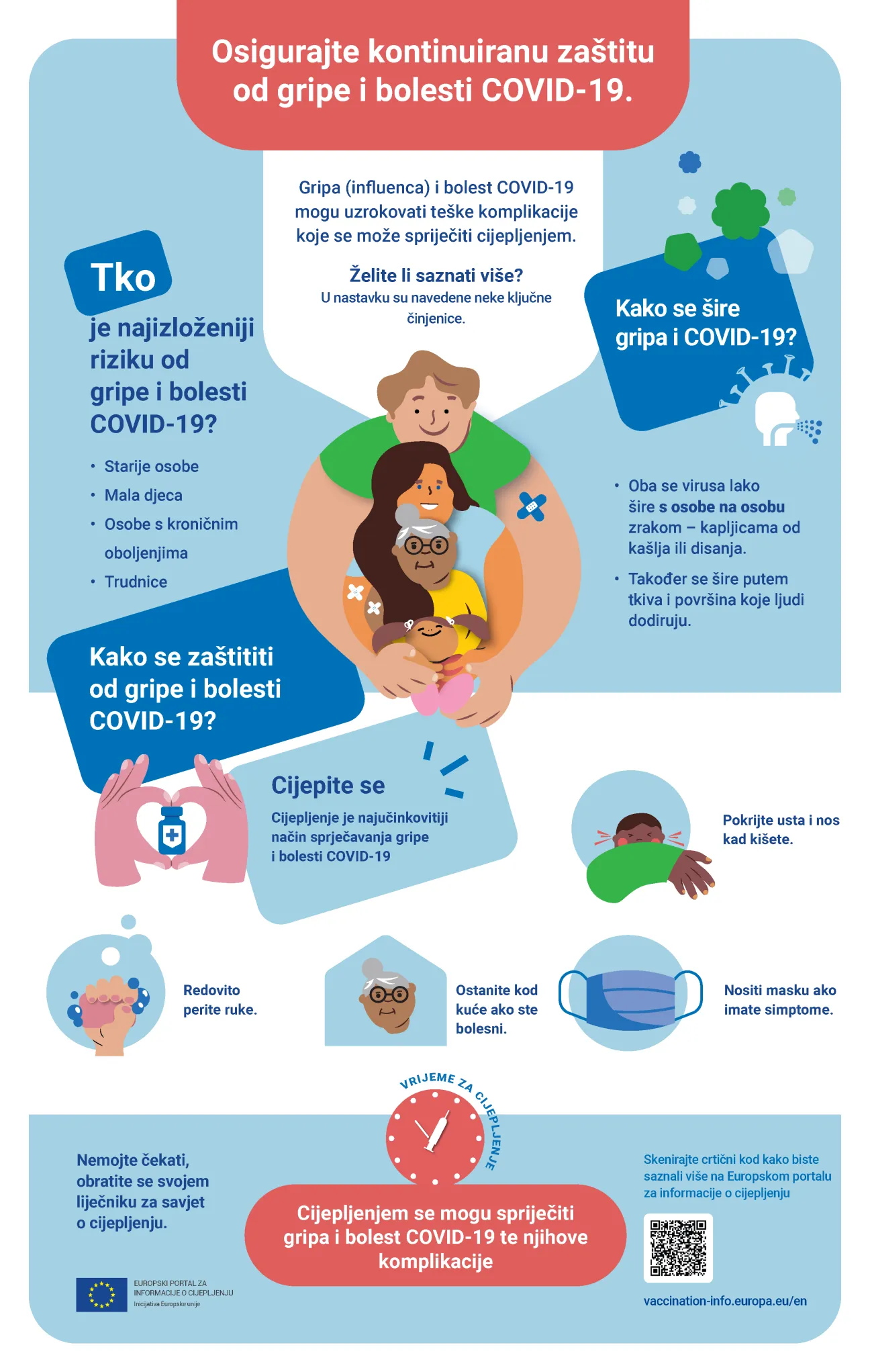 Osigurajte kontinuiranu zaštitu od gripe i bolesti COVID-19.

Gripa (influenca) i bolest COVID-19 mogu uzrokovati teške komplikacije koje se može spriječiti cijepljenjem.

Želite li saznati više?
U nastavku su navedene neke ključne činjenice.

Tko je najizloženiji riziku od gripe i bolesti COVID-19?

• Starije osobe
• Mala djeca
• Osobe s kroničnim oboljenjima
• Trudnice

Kako se šire gripa i COVID-19?

• Oba se virusa lako šire s osobe na osobu zrakom – kapljicama od kašlja ili disanja.
• Također se šire putem tkiva i površina koje ljudi dodiruju.

Kako se zaštititi od gripe i bolesti COVID-19?

Cijepite se
Cijepljenje je najučinkovitiji način sprječavanja gripe i bolesti COVID-19

Pokrijte usta i nos kad kišete.

Redovito perite ruke.

Ostanite kod kuće ako ste bolesni.

Nositi masku ako imate simptome.

VRIJEME ZA CIJEPLJENJE

Nemojte čekati, obratite se svojem liječniku za savjet o cijepljenju.

Cijepljenjem se mogu spriječiti gripa i bolest COVID-19 te njihove komplikacije

Skenirajte crtični kod kako biste saznali više na Europskom portalu za informacije o cijepljenju

EUROPSKI PORTAL ZA INFORMACIJE O CIJEPLJENJU
Inicijativa Europske unije

vaccination-info.europa.eu/en